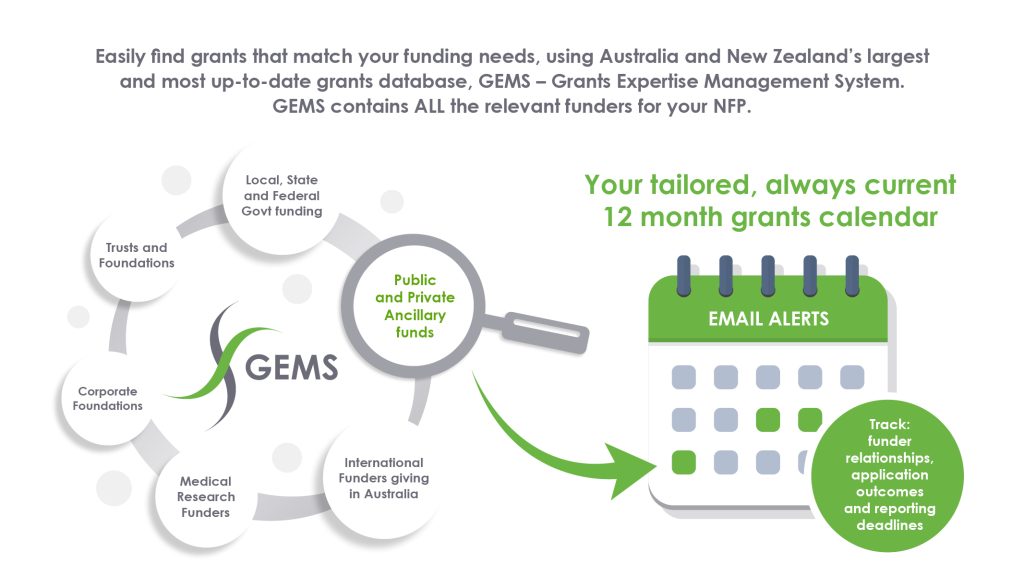 Easily find grants that match your funding needs, using Australia and New Zealand's largest and most up-to-date grants database, GEMS – Grants Expertise Management System. GEMS contains ALL the relevant funders for your NFP.

Local, State and Federal Govt funding

Trusts and Foundations

Public and Private Ancillary funds

GEMS

Corporate Foundations

Medical Research Funders

International Funders giving in Australia

Your tailored, always current 12 month grants calendar

EMAIL ALERTS

Track: funder relationships, application outcomes and reporting deadlines